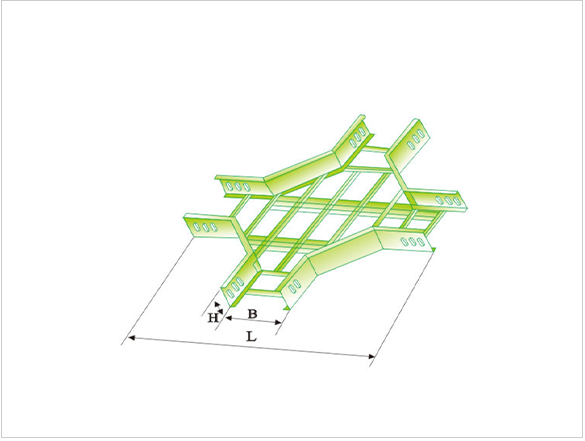 H
B
L