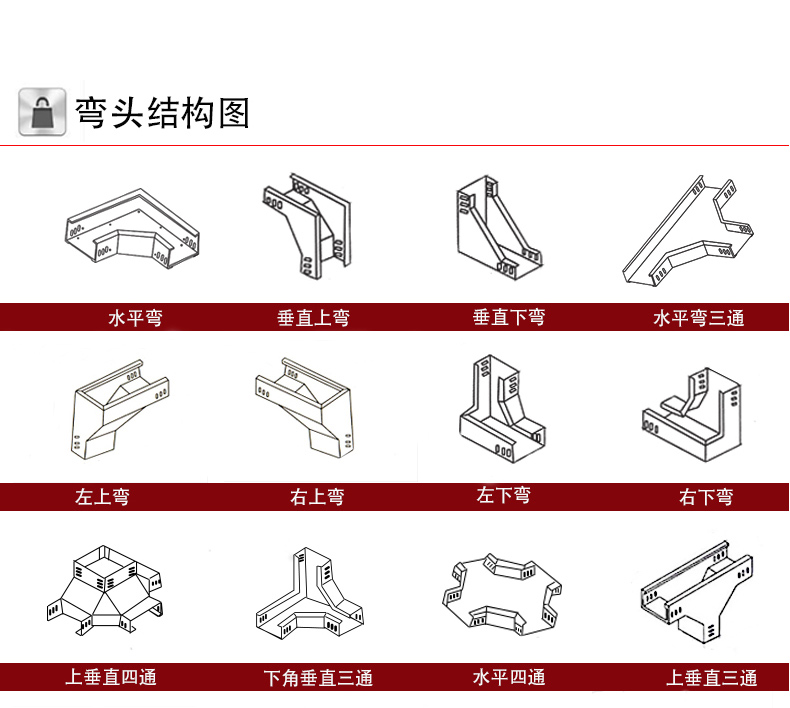 弯头结构图

水平弯

垂直上弯

垂直下弯

水平弯三通

左上弯

右上弯

左下弯

右下弯

上垂直四通

下角垂直三通

水平四通

上垂直三通