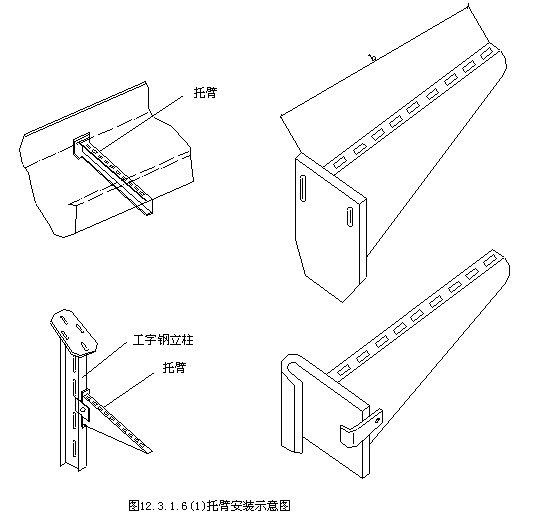 托臂

b

工字钢立柱

托臂

图12.3.1.6(1)托臂安装示意图