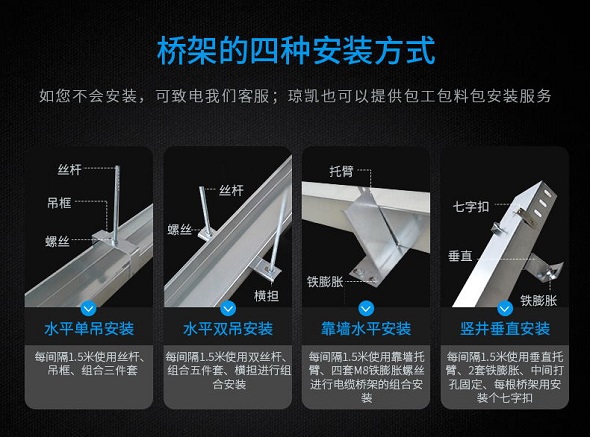 桥架的四种安装方式

如您不会安装，可致电我们客服；琼凯也可以提供包工包料包安装服务

丝杆
吊框
螺丝

水平单吊安装

每间隔1.5米使用丝杆、吊框、组合三件套

丝杆
螺丝
横担

水平双吊安装

每间隔1.5米使用双丝杆、组合五件套、横担进行组合安装

托臂
铁膨胀

靠墙水平安装

每间隔1.5米使用靠墙托臂、四套M8铁膨胀螺丝进行电缆桥架的组合安装

七字扣
垂直
铁膨胀

竖井垂直安装

每间隔1.5米使用垂直托臂、2套铁膨胀、中间打孔固定、每根桥架用安装个七字扣