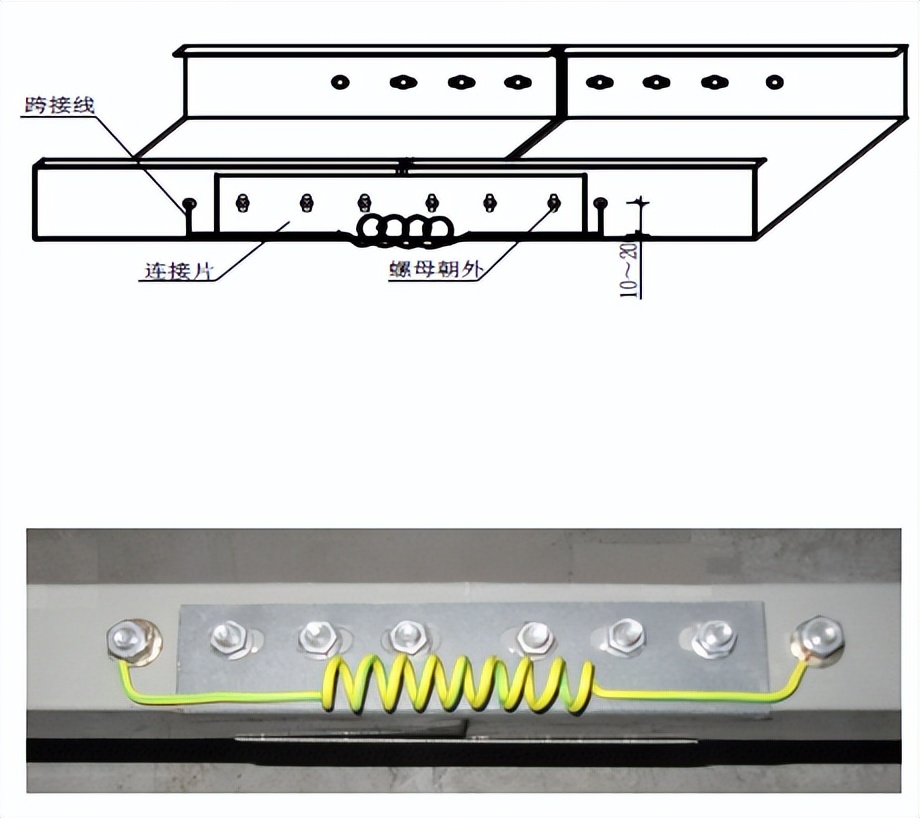 跨接线

连接片

螺母朝外

10~20