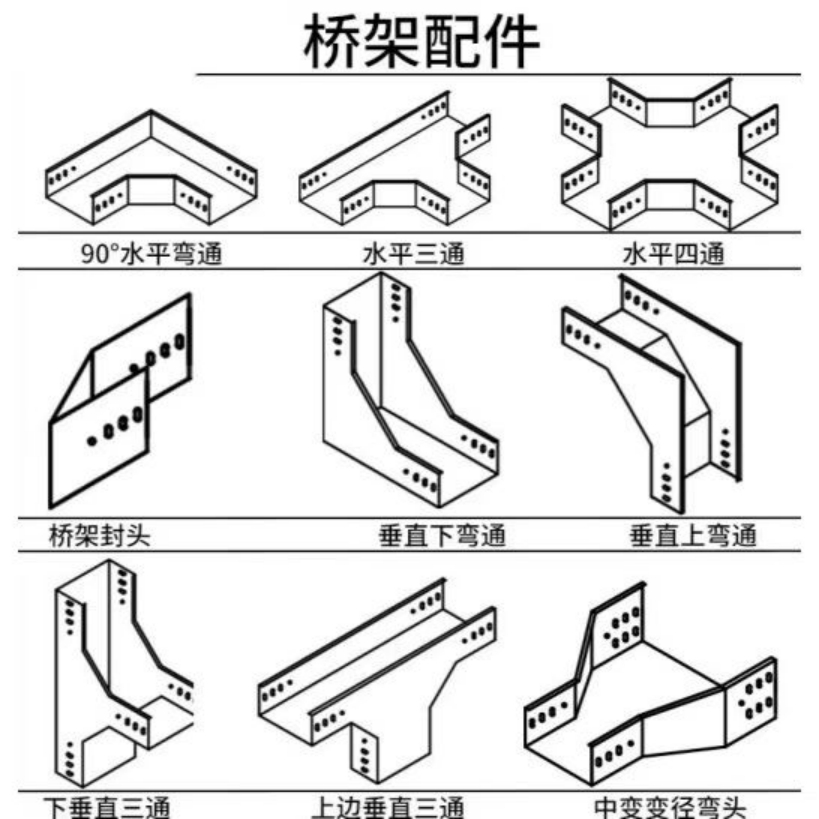 桥架配件

90°水平弯通

水平三通

水平四通

桥架封头

垂直下弯通

垂直上弯通

下垂直三通

上边垂直三通

中变变径弯头