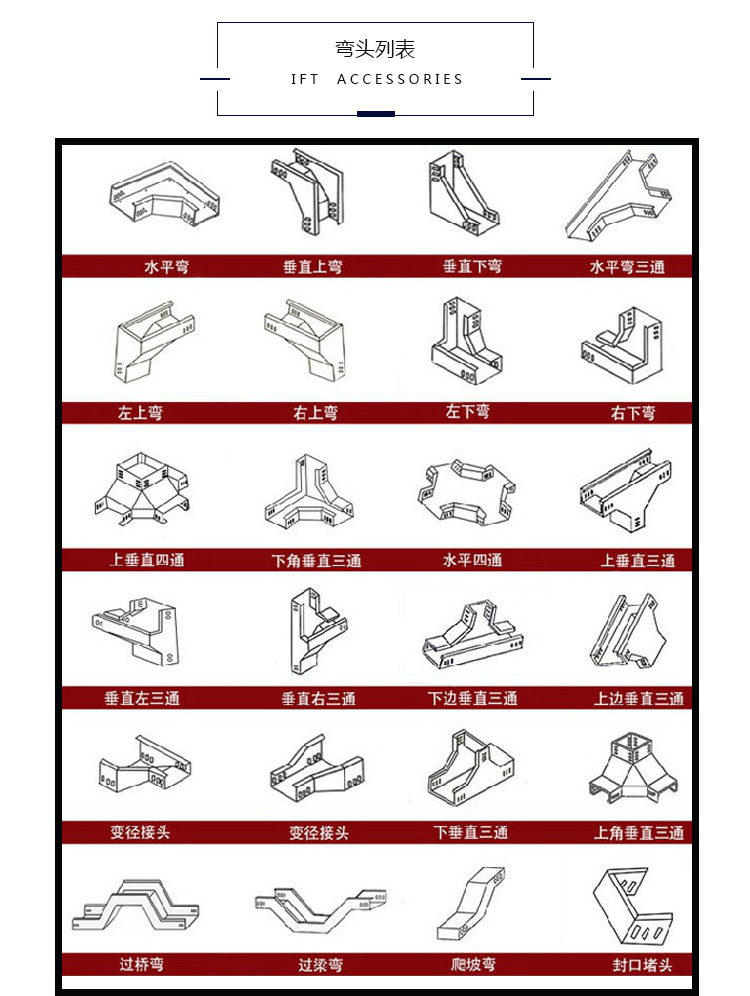 弯头列表
IFT ACCESSORIES

水平弯
垂直上弯
垂直下弯
水平弯三通

左上弯
右上弯
左下弯
右下弯

上垂直四通
下角垂直三通
水平四通
上垂直三通

垂直左三通
垂直右三通
下边垂直三通
上边垂直三通

变径接头
变径接头
下垂直三通
上角垂直三通

过桥弯
过梁弯
爬坡弯
封口堵头