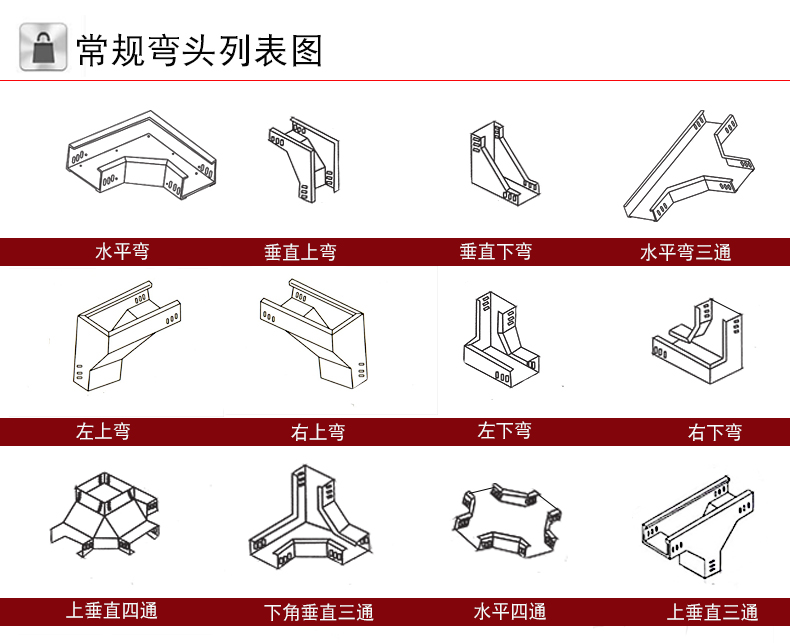 常规弯头列表图

水平弯 垂直上弯 垂直下弯 水平弯三通

左上弯 右上弯 左下弯 右下弯

上垂直四通 下角垂直三通 水平四通 上垂直三通