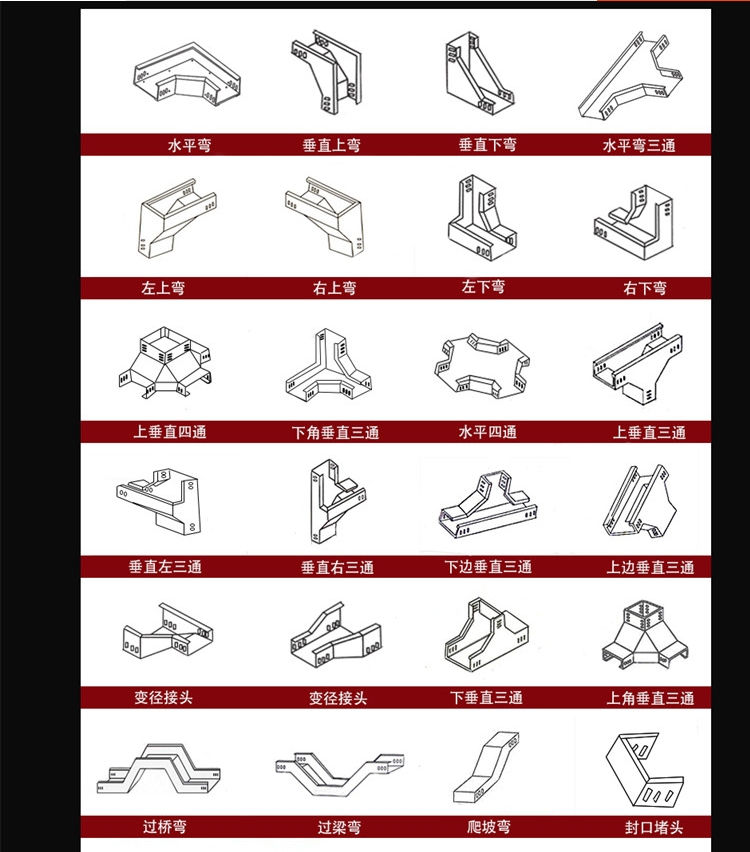 水平弯 垂直上弯 垂直下弯 水平弯三通

左上弯 右上弯 左下弯 右下弯

上垂直四通 下角垂直三通 水平四通 上垂直三通

垂直左三通 垂直右三通 下边垂直三通 上边垂直三通

变径接头 变径接头 下垂直三通 上角垂直三通

过桥弯 过梁弯 爬坡弯 封口堵头