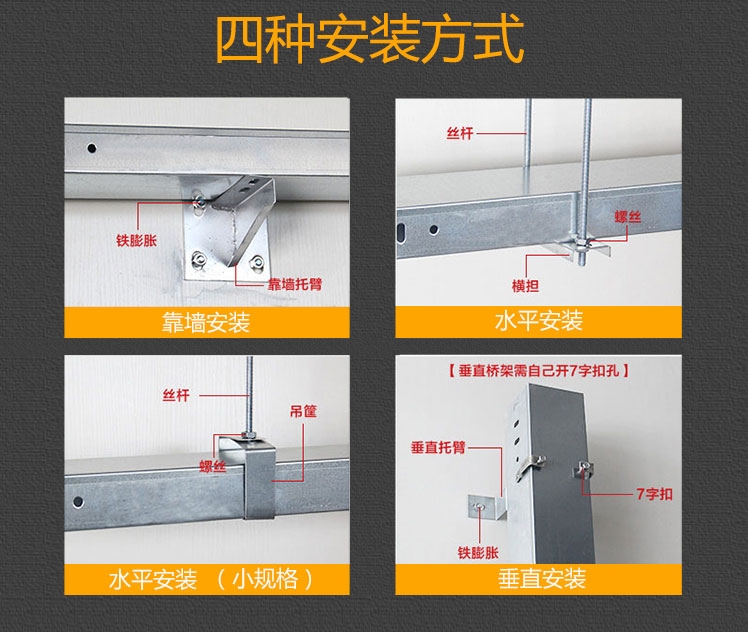 四种安装方式

铁膨胀
靠墙托臂
靠墙安装

丝杆
螺丝
横担
水平安装

丝杆
吊筐
螺丝
水平安装 （小规格）

【垂直桥架需自己开7字扣孔】
垂直托臂
7字扣
铁膨胀
垂直安装