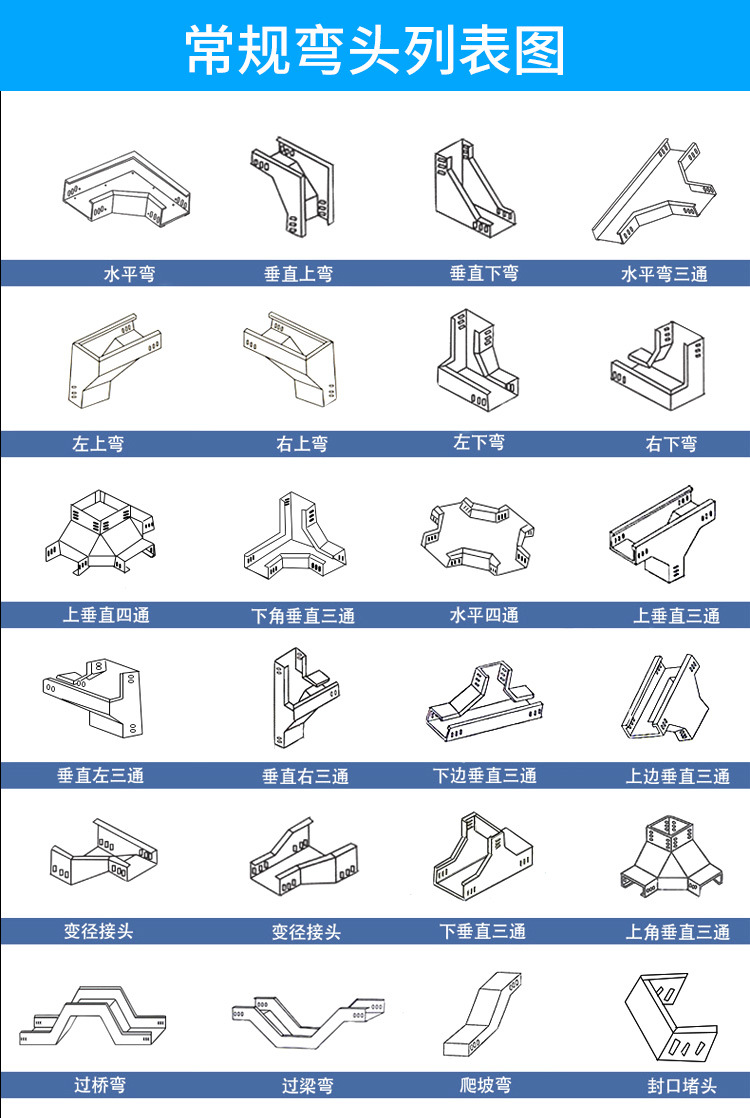 常规弯头列表图

水平弯
垂直上弯
垂直下弯
水平弯三通

左上弯
右上弯
左下弯
右下弯

上垂直四通
下角垂直三通
水平四通
上垂直三通

垂直左三通
垂直右三通
下边垂直三通
上边垂直三通

变径接头
变径接头
下垂直三通
上角垂直三通

过桥弯
过梁弯
爬坡弯
封口堵头