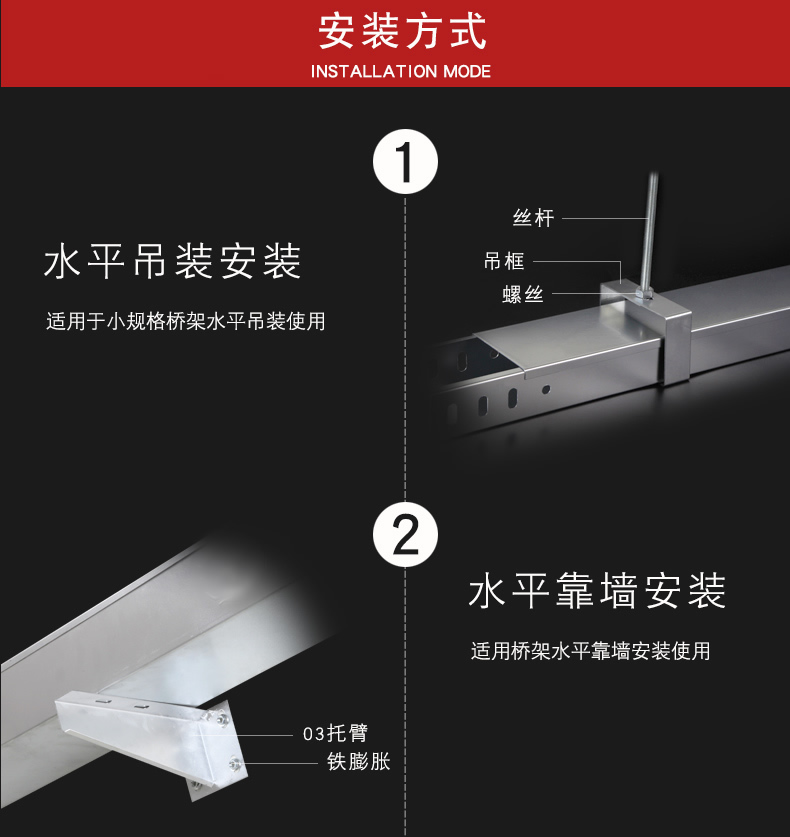 安装方式
INSTALLATION MODE

1

水平吊装安装

适用于小规格桥架水平吊装使用

丝杆
吊框
螺丝

2

水平靠墙安装

适用桥架水平靠墙安装使用

03托臂
铁膨胀