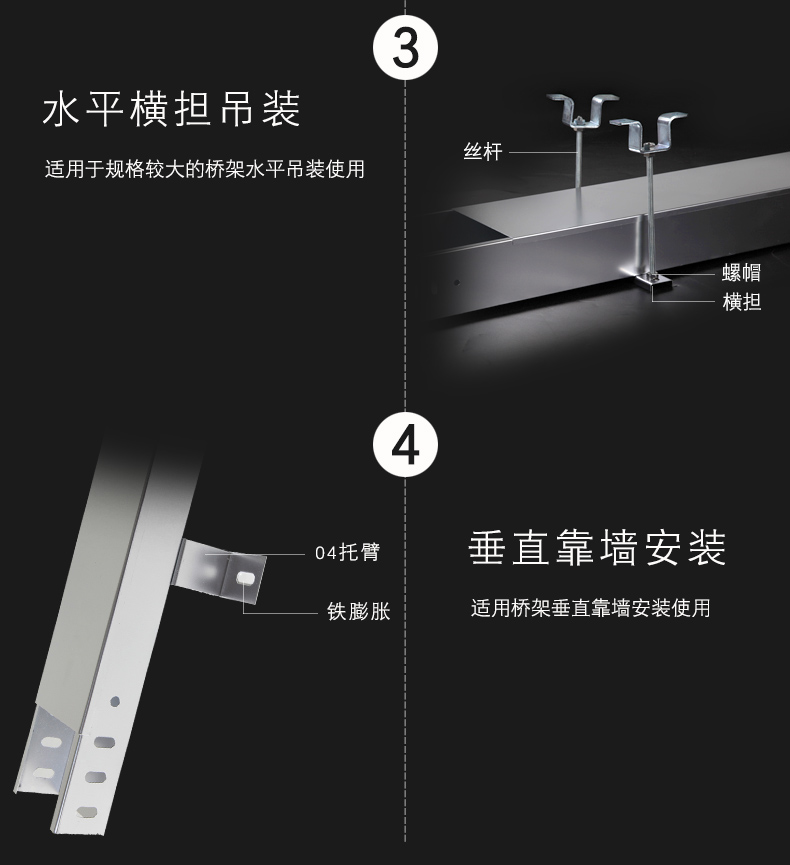 3

水平横担吊装

适用于规格较大的桥架水平吊装使用

丝杆

螺帽

横担

4

04托臂

铁膨胀

垂直靠墙安装

适用桥架垂直靠墙安装使用